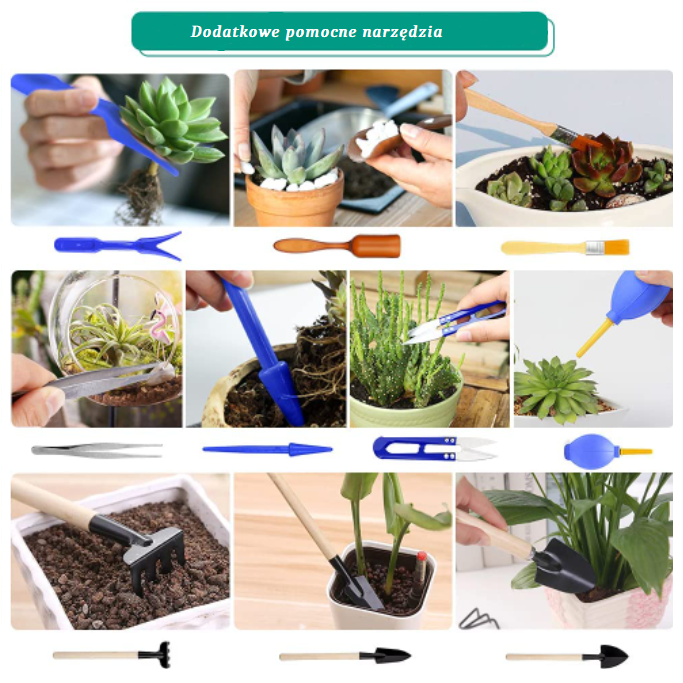 Dodatkowe pomocne narzędzia